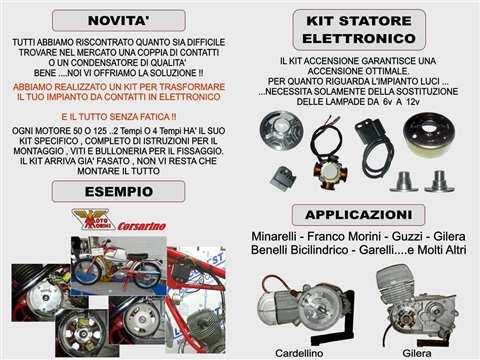 NOVITA'

TUTTI ABBIAMO RISCONTRATO QUANTO SIA DIFFICILE TROVARE NEL MERCATO UNA COPPIA DI CONTATTI O UN CONDENSATORE DI QUALITA' BENE ....NOI VI OFFRIAMO LA SOLUZIONE !!

ABBIAMO REALIZZATO UN KIT PER TRASFORMARE IL TUO IMPIANTO DA CONTATTI IN ELETTRONICO

E IL TUTTO SENZA FATICA !!

OGNI MOTORE 50 O 125 ..2 Tempi O 4 Tempi HA' IL SUO KIT SPECIFICO , COMPLETO DI ISTRUZIONI PER IL MONTAGGIO , VITI E BULLONERIA PER IL FISSAGGIO. IL KIT ARRIVA GIA' FASATO , NON VI RESTA CHE MONTARE IL TUTTO

ESEMPIO

MOTO MORINI Corsarino

KIT STATORE ELETTRONICO

IL KIT ACCENSIONE GARANTISCE UNA ACCENSIONE OTTIMALE. PER QUANTO RIGUARDA L'IMPIANTO LUCI ... ...NECESSITA SOLAMENTE DELLA SOSTITUZIONE DELLE LAMPADE DA 6v A 12v

APPLICAZIONI

Minarelli - Franco Morini - Guzzi - Gilera Benelli Bicilindrico - Garelli....e Molti Altri

Cardellino

Gilera