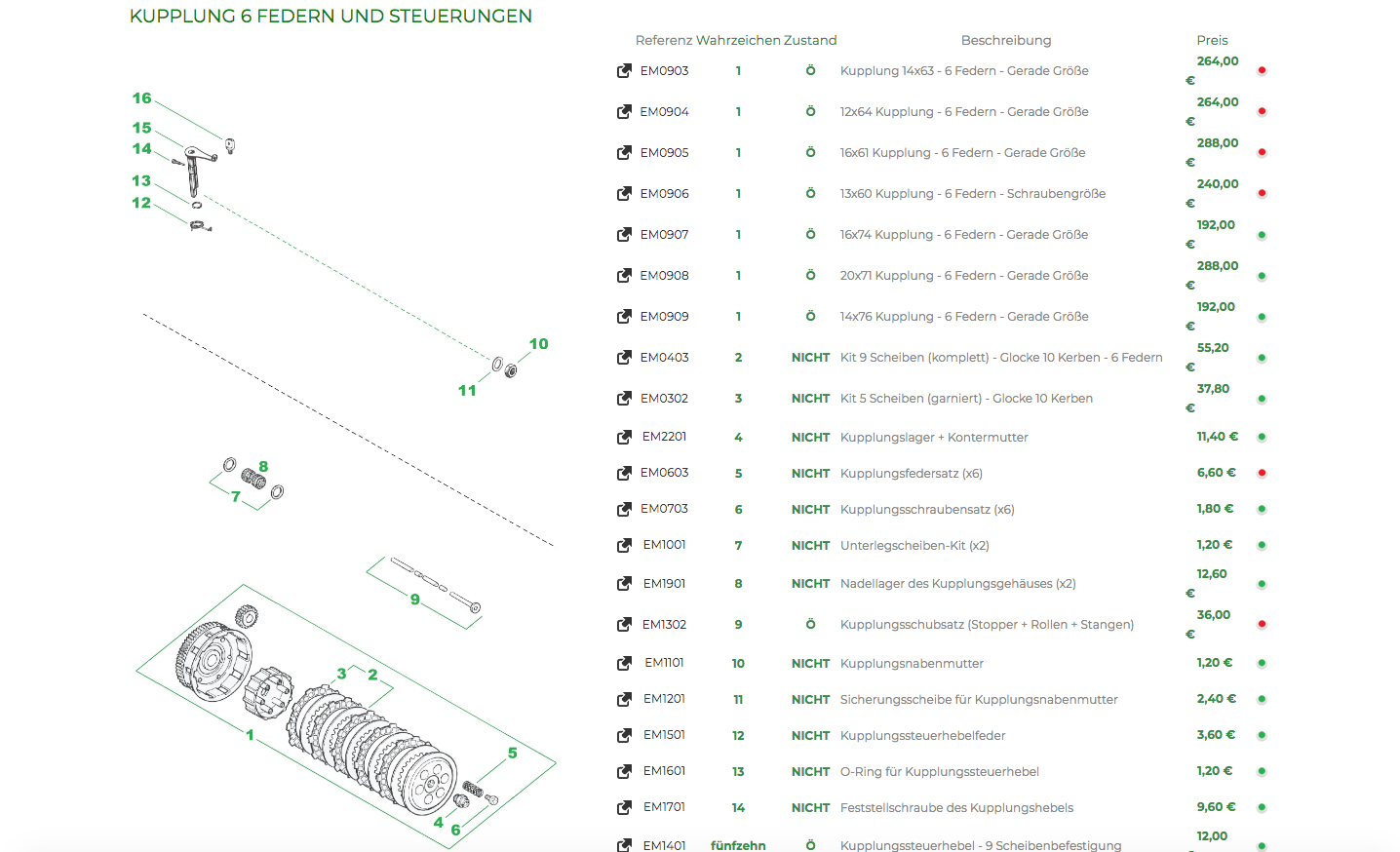 KUPPLUNG 6 FEDERN UND STEUERUNGEN

16
15
14
13
12
10
11
8
7
9
3
2
1
5
4
6

| Referenz | Wahrzeichen | Zustand | Beschreibung | Preis |
|---|---|---|---|---|
| EM0903 | 1 | Ö | Kupplung 14x63 - 6 Federn - Gerade Größe | 264,00 € |
| EM0904 | 1 | Ö | 12x64 Kupplung - 6 Federn - Gerade Größe | 264,00 € |
| EM0905 | 1 | Ö | 16x61 Kupplung - 6 Federn - Gerade Größe | 288,00 € |
| EM0906 | 1 | Ö | 13x60 Kupplung - 6 Federn - Schraubengröße | 240,00 € |
| EM0907 | 1 | Ö | 16x74 Kupplung - 6 Federn - Gerade Größe | 192,00 € |
| EM0908 | 1 | Ö | 20x71 Kupplung - 6 Federn - Gerade Größe | 288,00 € |
| EM0909 | 1 | Ö | 14x76 Kupplung - 6 Federn - Gerade Größe | 192,00 € |
| EM0403 | 2 | NICHT | Kit 9 Scheiben (komplett) - Glocke 10 Kerben - 6 Federn | 55,20 € |
| EM0302 | 3 | NICHT | Kit 5 Scheiben (garniert) - Glocke 10 Kerben | 37,80 € |
| EM2201 | 4 | NICHT | Kupplungslager + Kontermutter | 11,40 € |
| EM0603 | 5 | NICHT | Kupplungsfedersatz (x6) | 6,60 € |
| EM0703 | 6 | NICHT | Kupplungsschraubensatz (x6) | 1,80 € |
| EM1001 | 7 | NICHT | Unterlegscheiben-Kit (x2) | 1,20 € |
| EM1901 | 8 | NICHT | Nadellager des Kupplungsgehäuses (x2) | 12,60 € |
| EM1302 | 9 | Ö | Kupplungsschubsatz (Stopper + Rollen + Stangen) | 36,00 € |
| EM1101 | 10 | NICHT | Kupplungsnabenmutter | 1,20 € |
| EM1201 | 11 | NICHT | Sicherungsscheibe für Kupplungsnabenmutter | 2,40 € |
| EM1501 | 12 | NICHT | Kupplungssteuerhebelfeder | 3,60 € |
| EM1601 | 13 | NICHT | O-Ring für Kupplungssteuerhebel | 1,20 € |
| EM1701 | 14 | NICHT | Feststellschraube des Kupplungshebels | 9,60 € |
| EM1401 | fünfzehn | Ö | Kupplungssteuerhebel - 9 Scheibenbefestigung | 12,00 |